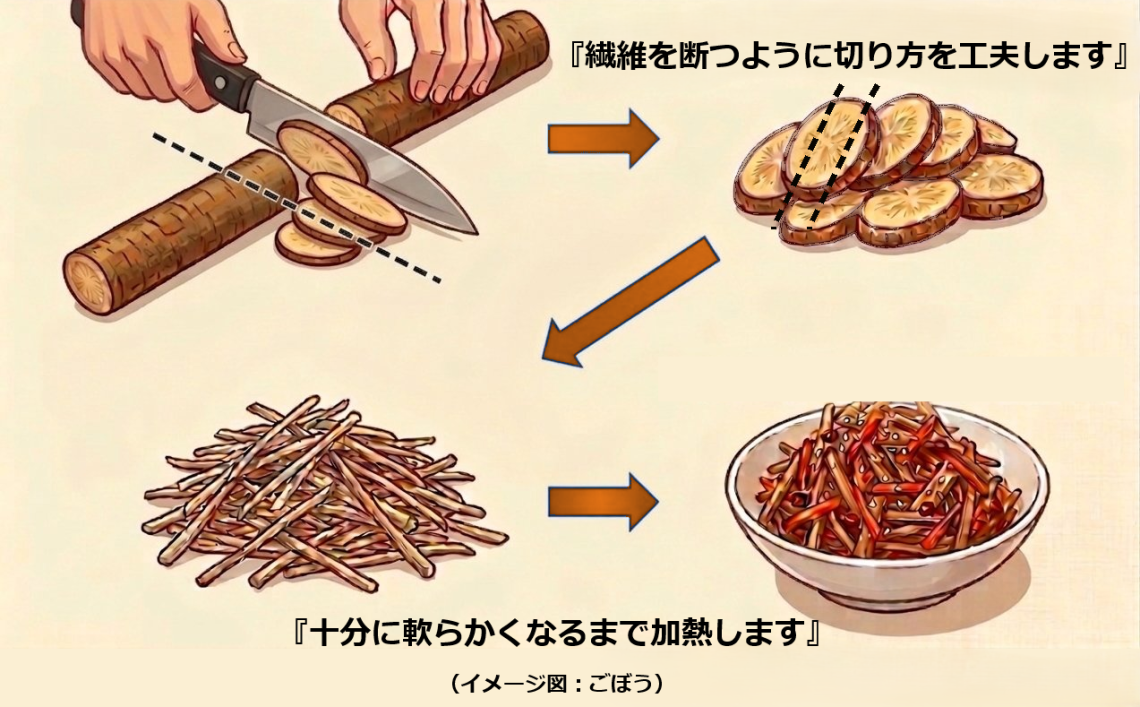 『繊維を断つように切り方を工夫します』

『十分に軟らかくなるまで加熱します』

（イメージ図：ごぼう）